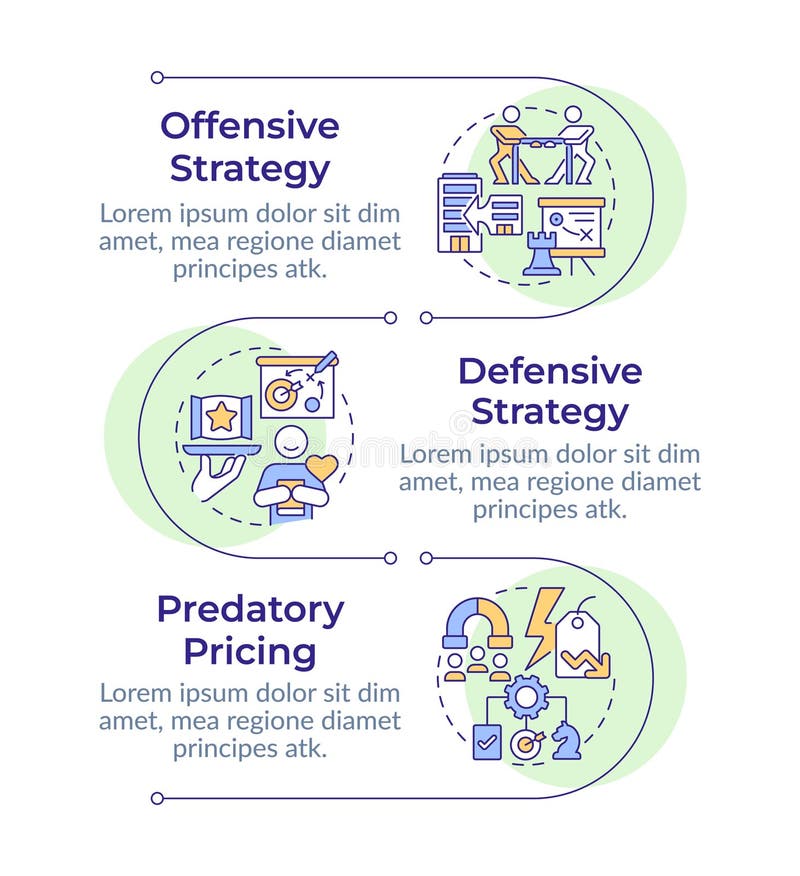 Offensive Strategy

Lorem ipsum dolor sit dim amet, mea regione diamet principes atk.

Defensive Strategy

Lorem ipsum dolor sit dim amet, mea regione diamet principes atk.

Predatory Pricing

Lorem ipsum dolor sit dim amet, mea regione diamet principes atk.