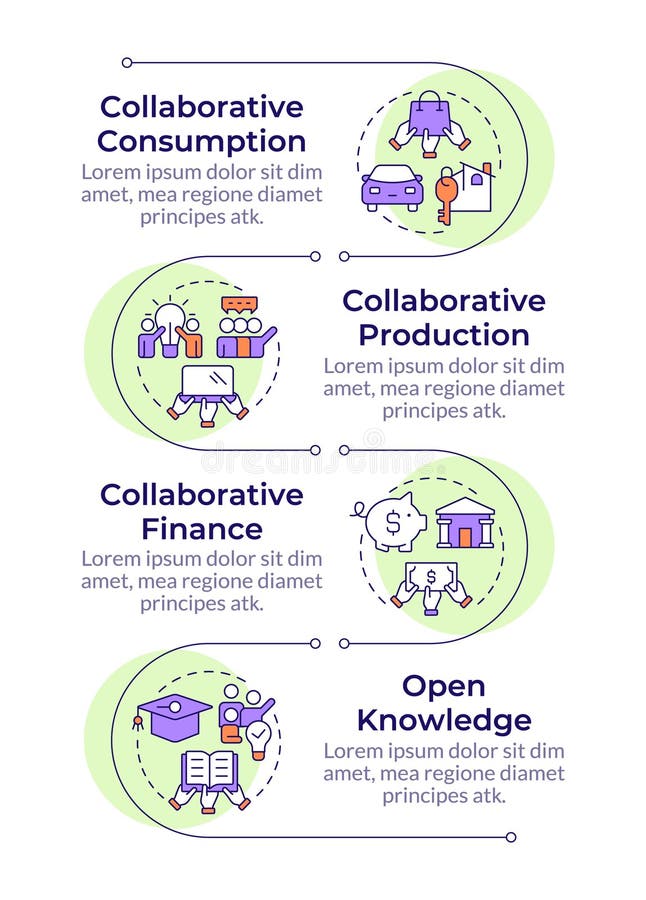 Collaborative Consumption

Lorem ipsum dolor sit dim amet, mea regione diamet principes atk.

Collaborative Production

Lorem ipsum dolor sit dim amet, mea regione diamet principes atk.

dreamstime

Collaborative Finance

Lorem ipsum dolor sit dim amet, mea regione diamet principes atk.

Open Knowledge

Lorem ipsum dolor sit dim amet, mea regione diamet principes atk.