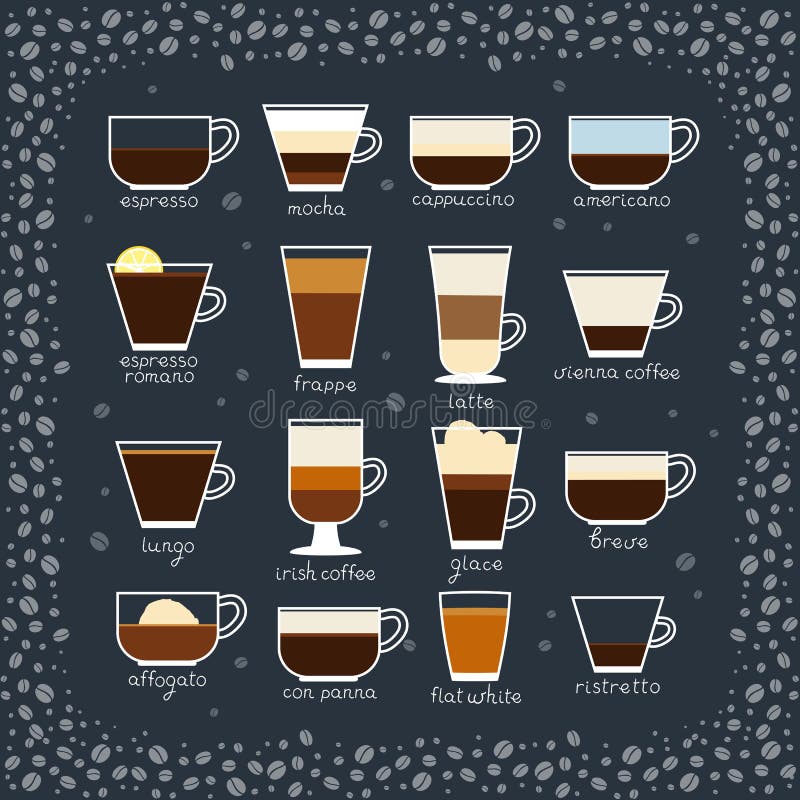 espresso
mocha
cappuccino
americano

espresso romano
frappe
latte
vienna coffee

dreamstime

lungo
irish coffee
glace
breve

affogato
con panna
flat white
ristretto