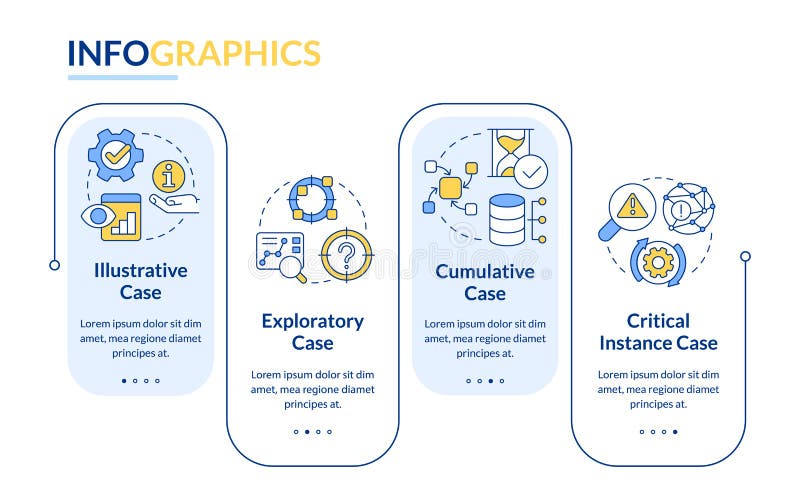 INFOGRAPHICS

Illustrative Case

Lorem ipsum dolor sit dim amet, mea regione diamet principes at.

Exploratory Case

Lorem ipsum dolor sit dim amet, mea regione diamet principes at.

Cumulative Case

Lorem ipsum dolor sit dim amet, mea regione diamet principes at.

Critical Instance Case

Lorem ipsum dolor sit dim amet, mea regione diamet principes at.