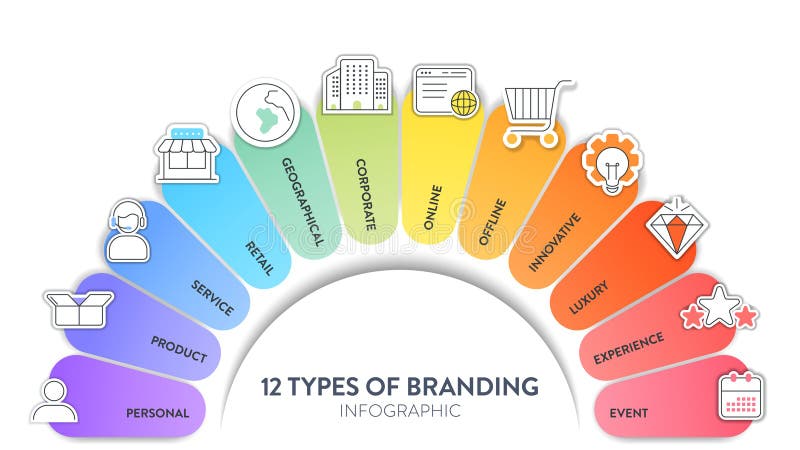 PERSONAL
PRODUCT
SERVICE
RETAIL
GEOGRAPHICAL
CORPORATE
ONLINE
OFFLINE
INNOVATIVE
LUXURY
EXPERIENCE
EVENT

12 TYPES OF BRANDING
INFOGRAPHIC

dreamstime