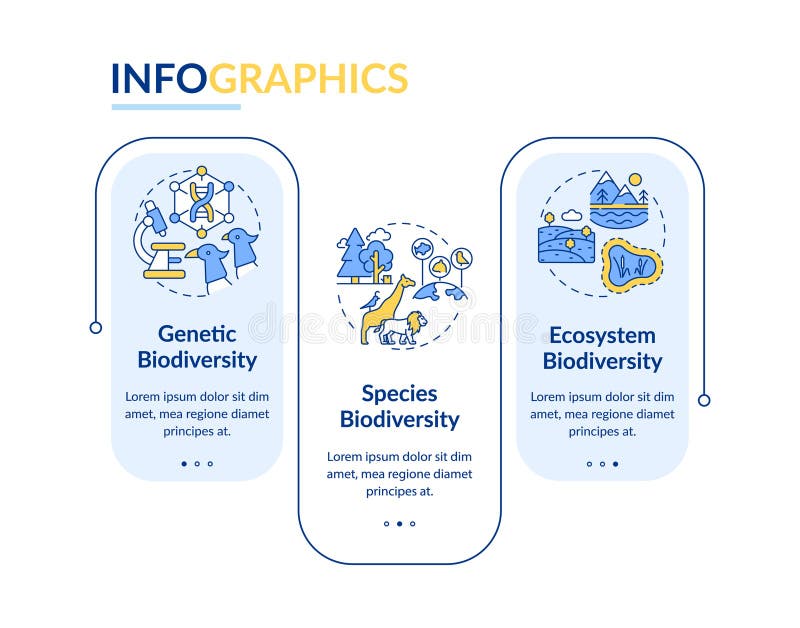 INFOGRAPHICS

Genetic Biodiversity

Lorem ipsum dolor sit dim amet, mea regione diamet principes at.

Species Biodiversity

Lorem ipsum dolor sit dim amet, mea regione diamet principes at.

Ecosystem Biodiversity

Lorem ipsum dolor sit dim amet, mea regione diamet principes at.

dreamstime