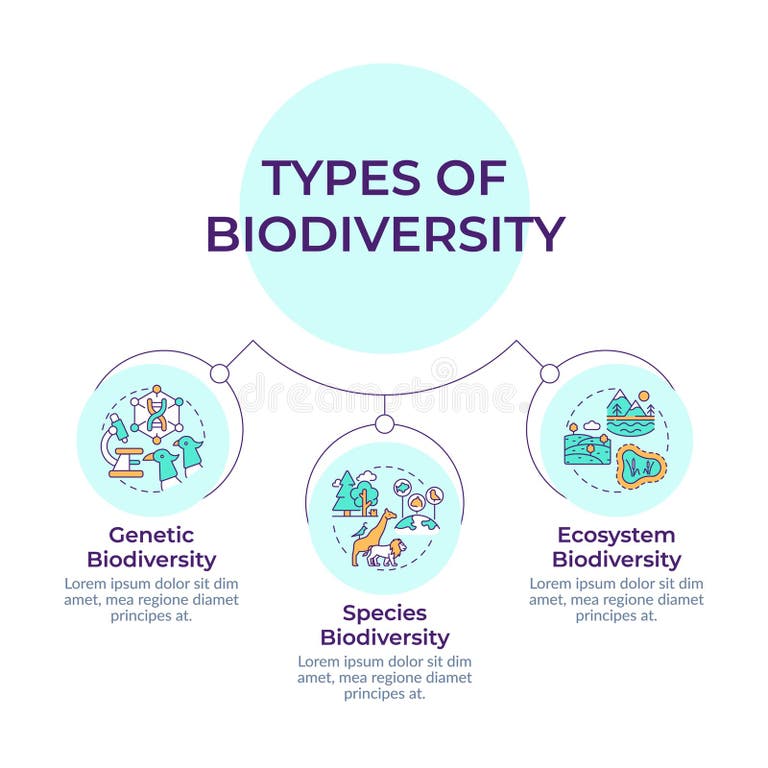 TYPES OF BIODIVERSITY

dreamstime

Genetic Biodiversity
Lorem ipsum dolor sit dim amet, mea regione diamet principes at.

Species Biodiversity
Lorem ipsum dolor sit dim amet, mea regione diamet principes at.

Ecosystem Biodiversity
Lorem ipsum dolor sit dim amet, mea regione diamet principes at.