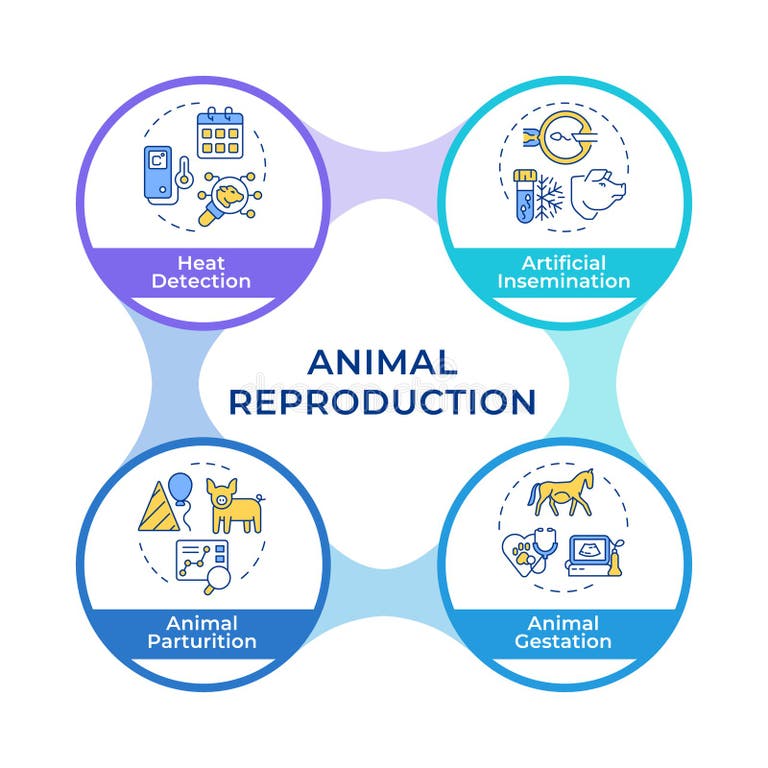 Heat Detection

Artificial Insemination

ANIMAL REPRODUCTION

Animal Parturition

Animal Gestation