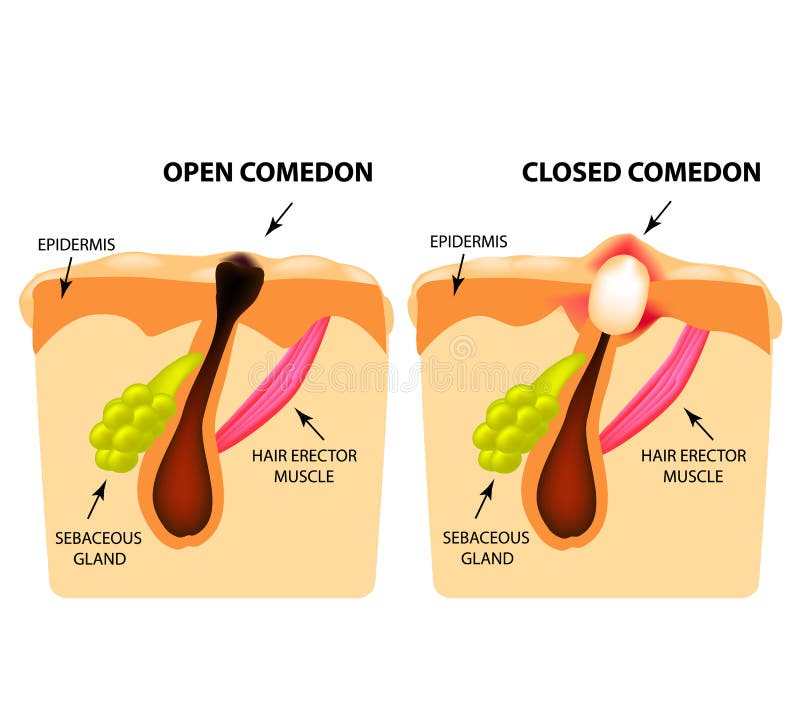 OPEN COMEDON

EPIDERMIS

HAIR ERECTOR MUSCLE

SEBACEOUS GLAND

CLOSED COMEDON

EPIDERMIS

HAIR ERECTOR MUSCLE

SEBACEOUS GLAND

dreamstime