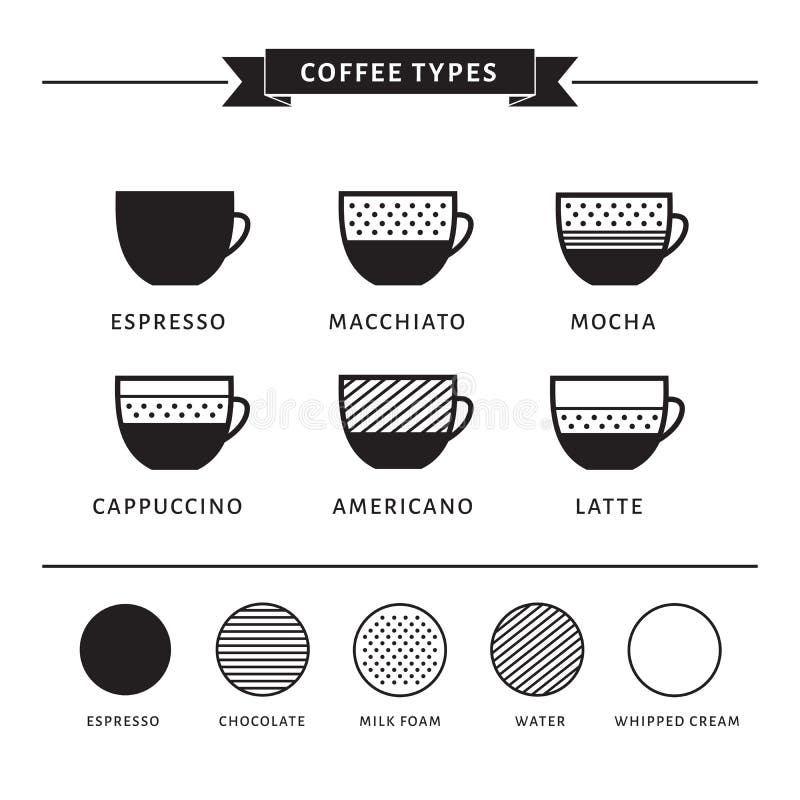 COFFEE TYPES

ESPRESSO
MACCHIATO
MOCHA

CAPPUCCINO
AMERICANO
LATTE

dreamstime

ESPRESSO
CHOCOLATE
MILK FOAM
WATER
WHIPPED CREAM