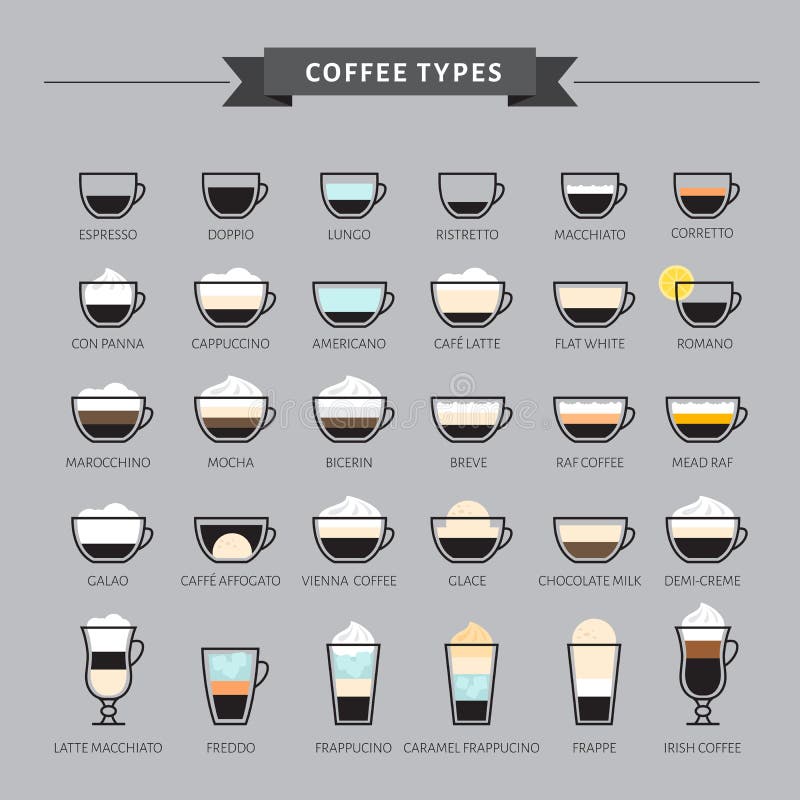 COFFEE TYPES

ESPRESSO
DOPPIO
LUNGO
RISTRETTO
MACCHIATO
CORRETTO

CON PANNA
CAPPUCCINO
AMERICANO
CAFÉ LATTE
FLAT WHITE
ROMANO

MAROCCHINO
MOCHA
BICERIN
BREVE
RAF COFFEE
MEAD RAF

GALAO
CAFFÉ AFFOGATO
VIENNA COFFEE
GLACE
CHOCOLATE MILK
DEMI-CREME

LATTE MACCHIATO
FREDDO
FRAPPUCINO
CARAMEL FRAPPUCINO
FRAPPE
IRISH COFFEE