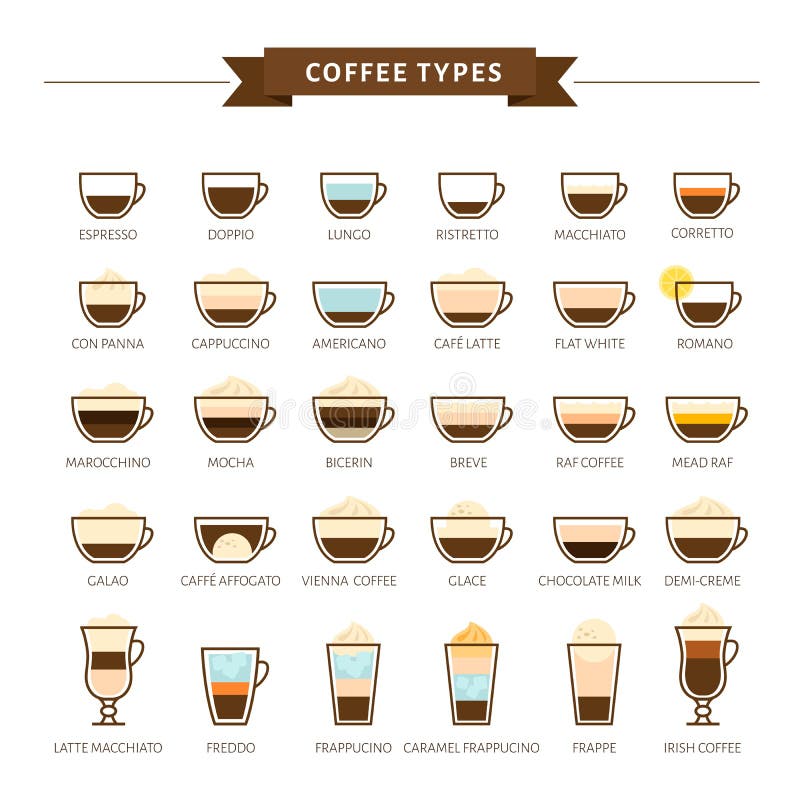 COFFEE TYPES

ESPRESSO
DOPPIO
LUNGO
RISTRETTO
MACCHIATO
CORRETTO

CON PANNA
CAPPUCCINO
AMERICANO
CAFÉ LATTE
FLAT WHITE
ROMANO

MAROCCHINO
MOCHA
BICERIN
BREVE
RAF COFFEE
MEAD RAF

GALAO
CAFFÉ AFFOGATO
VIENNA COFFEE
GLACE
CHOCOLATE MILK
DEMI-CREME

LATTE MACCHIATO
FREDDO
FRAPPUCINO
CARAMEL FRAPPUCINO
FRAPPE
IRISH COFFEE

dreamstime