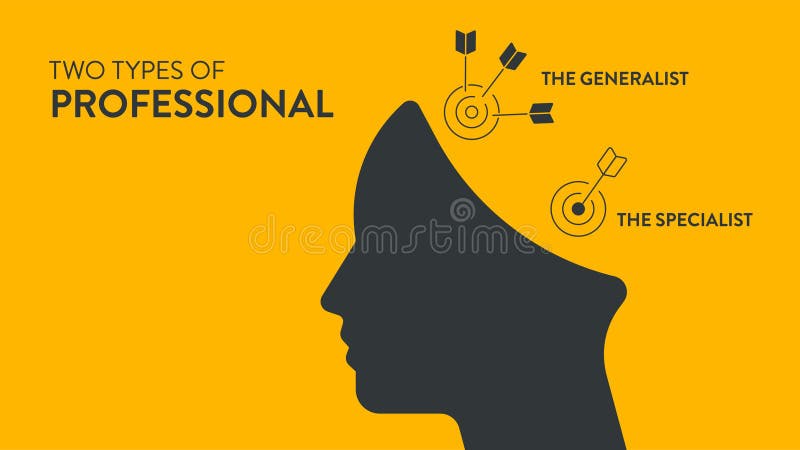 TWO TYPES OF
PROFESSIONAL

THE GENERALIST

THE SPECIALIST

dreamstime