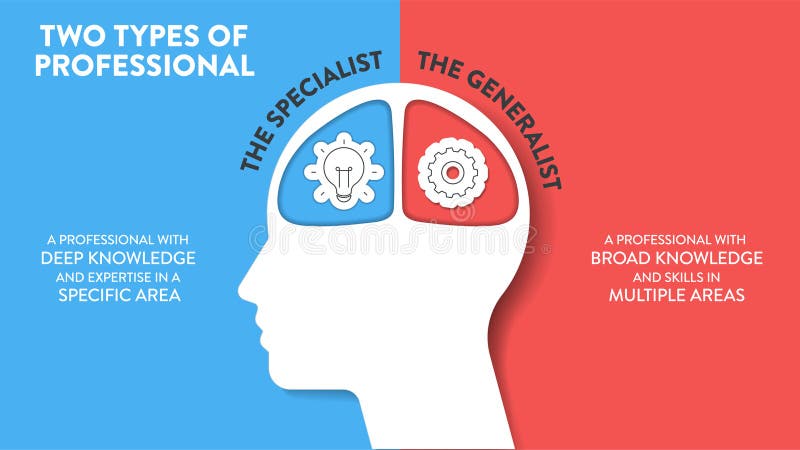 TWO TYPES OF PROFESSIONAL

THE SPECIALIST

THE GENERALIST

A PROFESSIONAL WITH DEEP KNOWLEDGE AND EXPERTISE IN A SPECIFIC AREA

dreamstime

A PROFESSIONAL WITH BROAD KNOWLEDGE AND SKILLS IN MULTIPLE AREAS