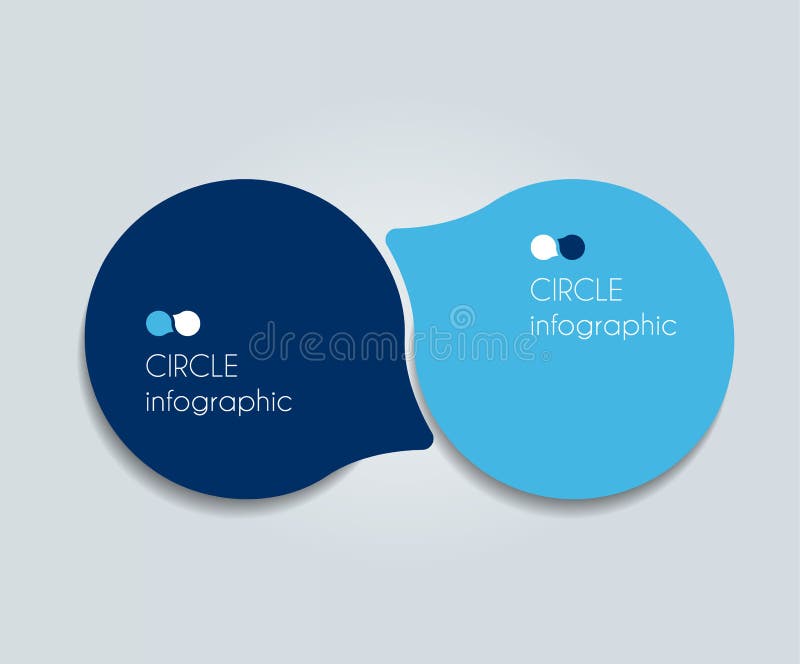 CIRCLE
infographic

dreamstime

CIRCLE
infographic