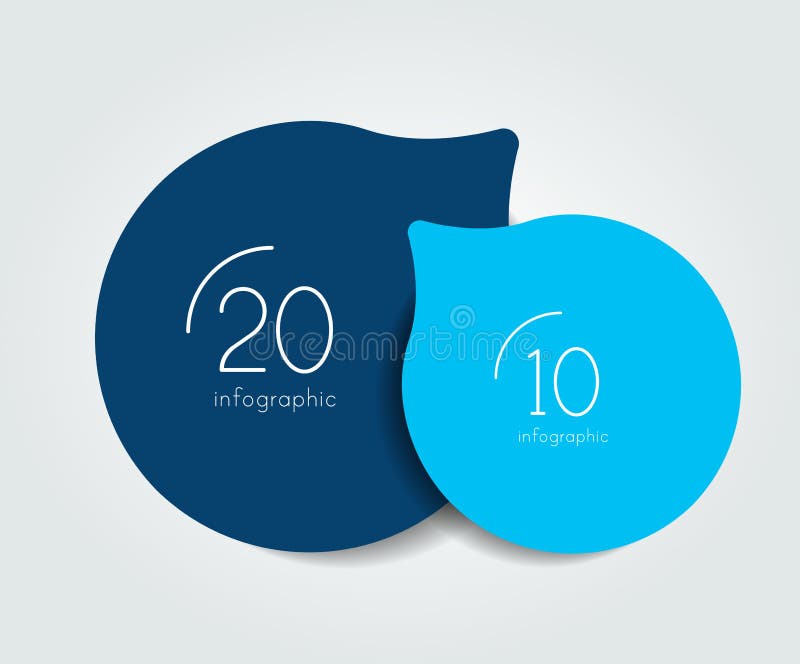 20
infographic

dreamstime

10
infographic