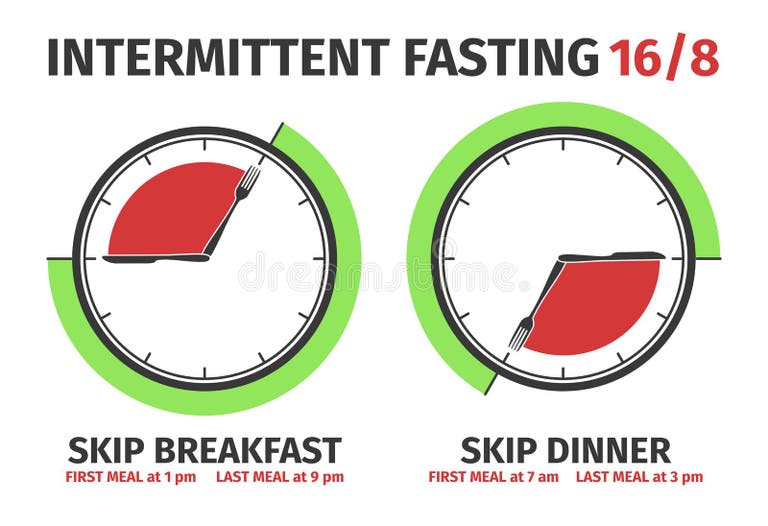 INTERMITTENT FASTING 16/8

dreamstime.

SKIP BREAKFAST
FIRST MEAL at 1 pm LAST MEAL at 9 pm

SKIP DINNER
FIRST MEAL at 7 am LAST MEAL at 3 pm