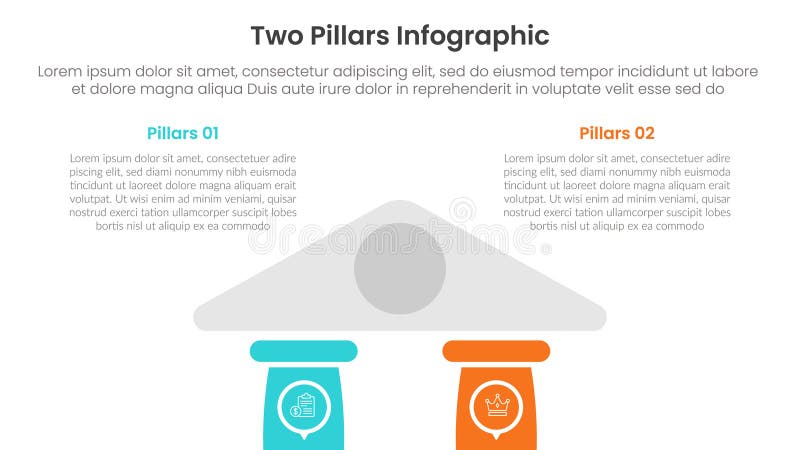 Two Pillars Infographic

Lorem ipsum dolor sit amet, consectetur adipiscing elit, sed do eiusmod tempor incididunt ut labore et dolore magna aliqua Duis aute irure dolor in reprehenderit in voluptate velit esse sed do

Pillars 01

Lorem ipsum dolor sit amet, consectetuer adire piscing elit, sed diami nonummy nibh euismoda tincidunt ut laoreet dolore magna aliquam erait volutpat. Ut wisi enim ad minim veniami, quisar nostrud exerci tation ullamcorper suscipit lobes bortis nisl ut aliquip ex ea commodo

Pillars 02

Lorem ipsum dolor sit amet, consectetuer adire piscing elit, sed diami nonummy nibh euismoda tincidunt ut laoreet dolore magna aliquam erait volutpat. Ut wisi enim ad minim veniami, quisar nostrud exerci tation ullamcorper suscipit lobes bortis nisl ut aliquip ex ea commodo

dreamstime