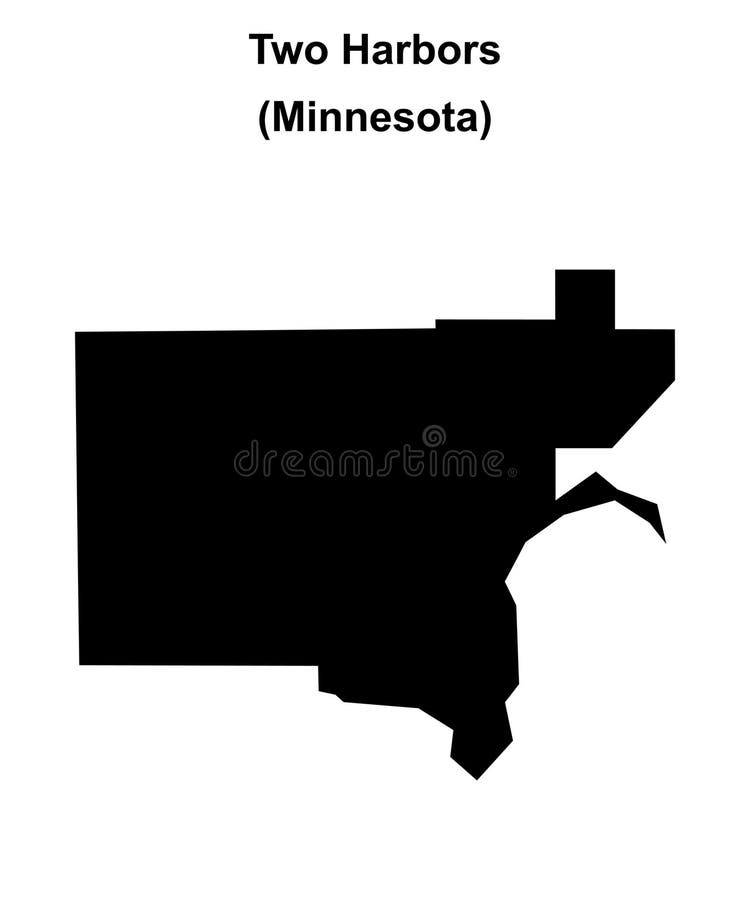 Two Harbors
(Minnesota)

dreamstime