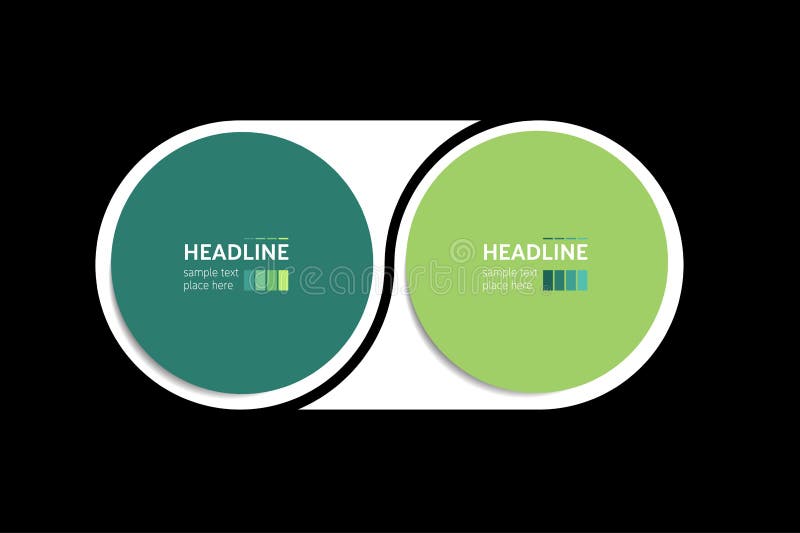 HEADLINE
sample text
place here

HEADLINE
sample text
place here

dreamstime