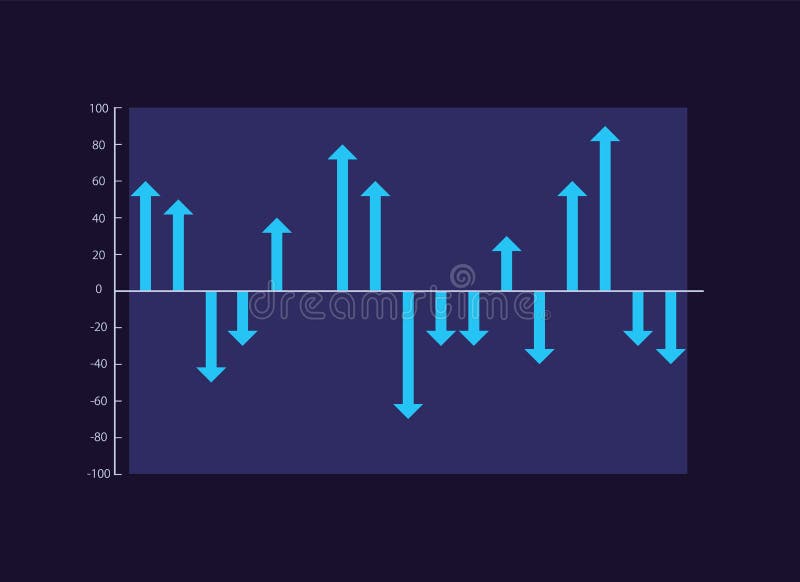 100
80
60
40
20
0
-20
-40
-60
-80
-100

dreamstime