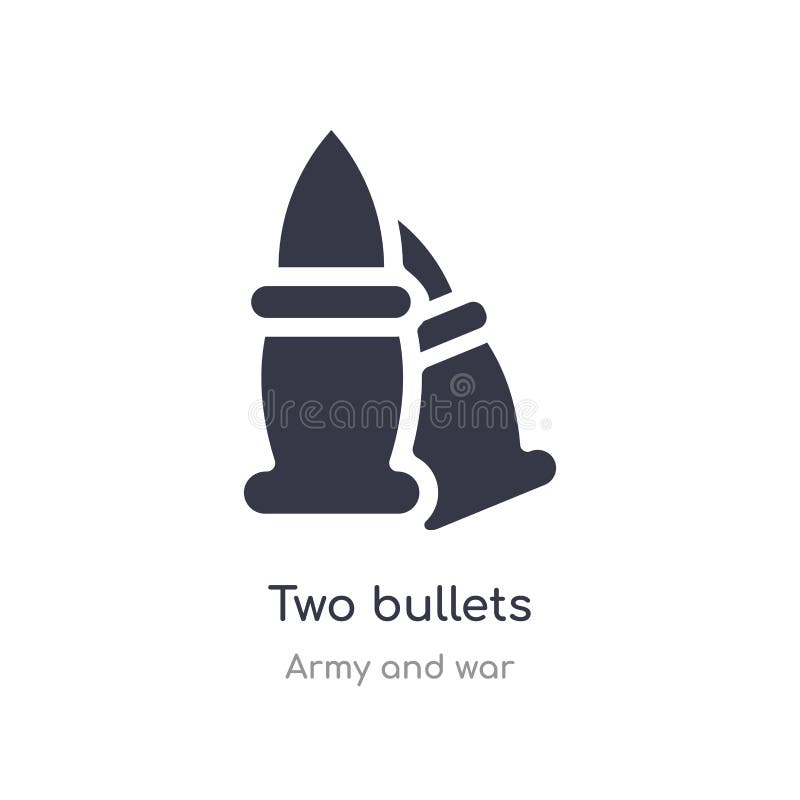 dreamstime

Two bullets

Army and war