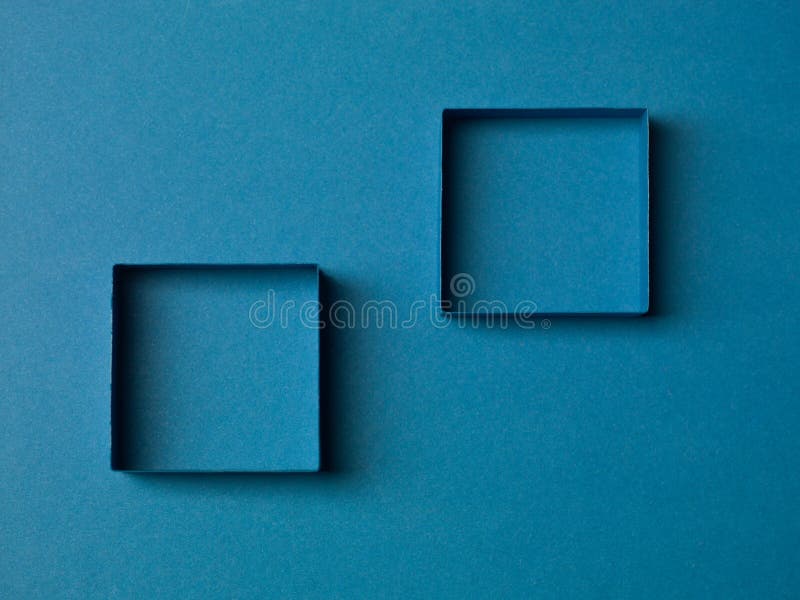 dreamstime