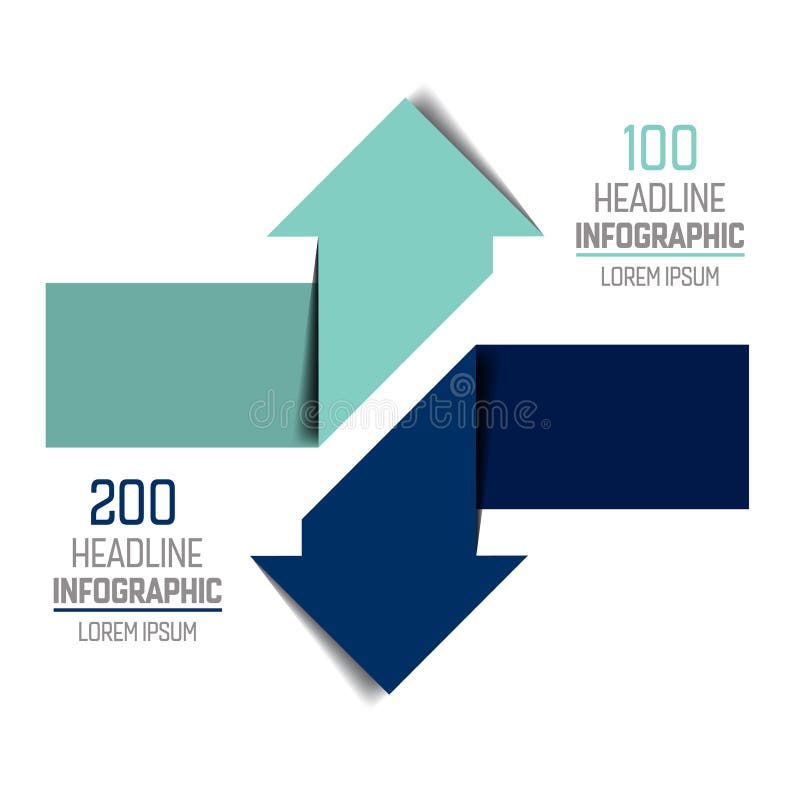 100
HEADLINE
INFOGRAPHIC
LOREM IPSUM

dreamstime

200
HEADLINE
INFOGRAPHIC
LOREM IPSUM