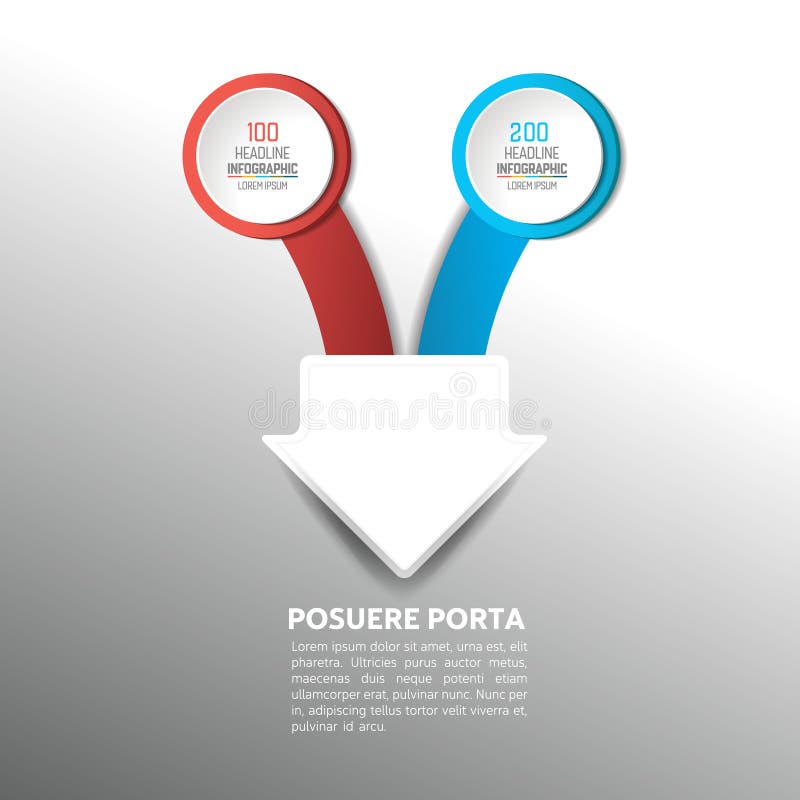 100
HEADLINE
INFOGRAPHIC
LOREM IPSUM

200
HEADLINE
INFOGRAPHIC
LOREM IPSUM

dreamstime

POSUERE PORTA

Lorem ipsum dolor sit amet, urna est, elit pharetra. Ultricies purus auctor metus, maecenas duis neque potenti etiam ullamcorper erat, pulvinar nunc. Nunc per in, adipiscing tellus tortor velit viverra et, pulvinar id arcu.