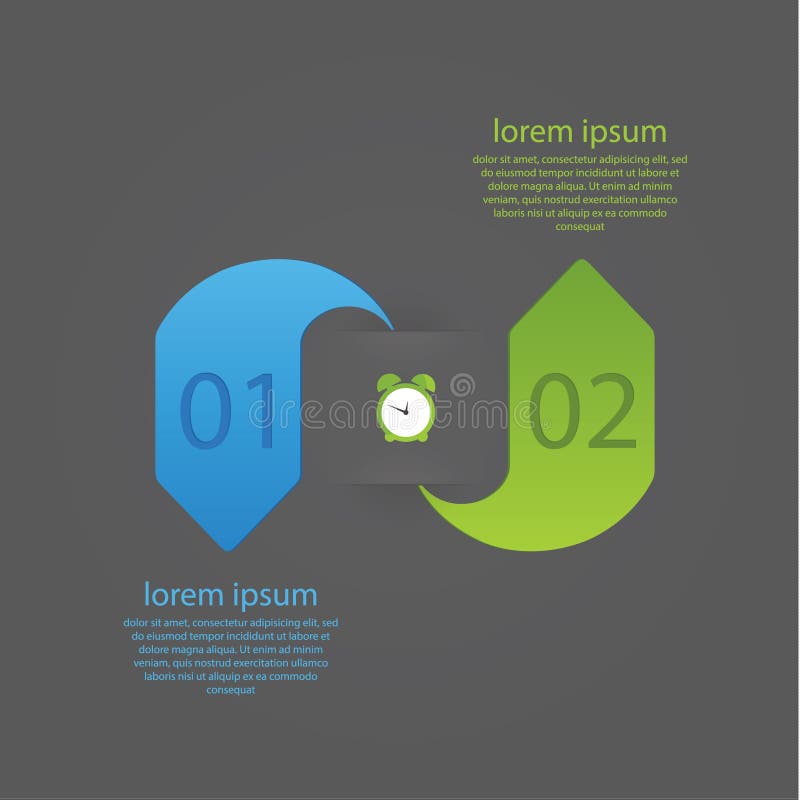 lorem ipsum

dolor sit amet, consectetur adipisicing elit, sed do eiusmod tempor incididunt ut labore et dolore magna aliqua. Ut enim ad minim veniam, quis nostrud exercitation ullamco laboris nisi ut aliquip ex ea commodo consequat

01

dreamstime

02

lorem ipsum

dolor sit amet, consectetur adipisicing elit, sed do eiusmod tempor incididunt ut labore et dolore magna aliqua. Ut enim ad minim veniam, quis nostrud exercitation ullamco laboris nisi ut aliquip ex ea commodo consequat