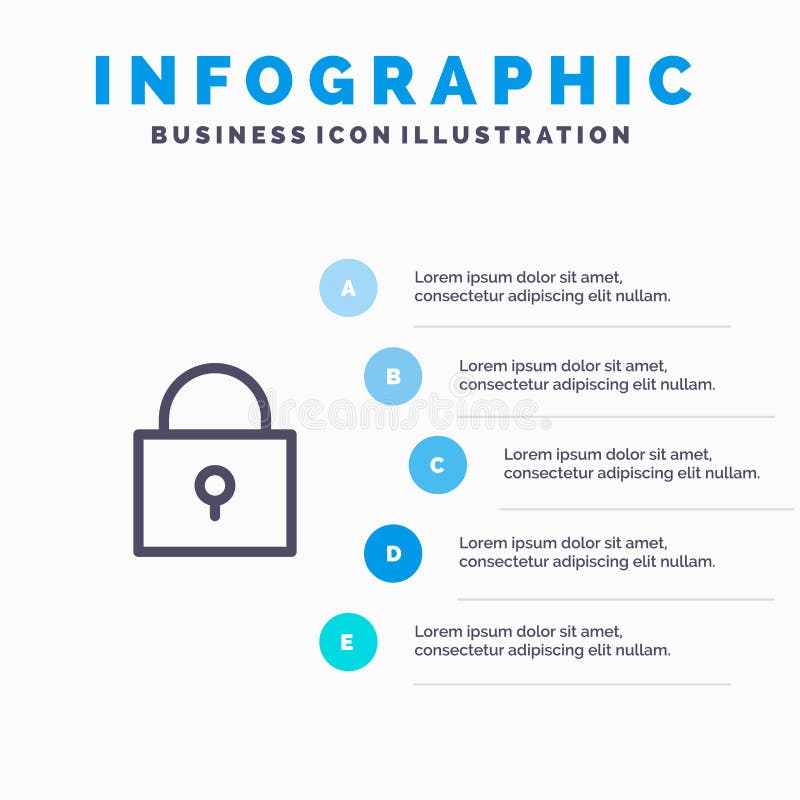 INFOGRAPHIC
BUSINESS ICON ILLUSTRATION

A
Lorem ipsum dolor sit amet, consectetur adipiscing elit nullam.

B
Lorem ipsum dolor sit amet, consectetur adipiscing elit nullam.

dreamstime

C
Lorem ipsum dolor sit amet, consectetur adipiscing elit nullam.

D
Lorem ipsum dolor sit amet, consectetur adipiscing elit nullam.

E
Lorem ipsum dolor sit amet, consectetur adipiscing elit nullam.