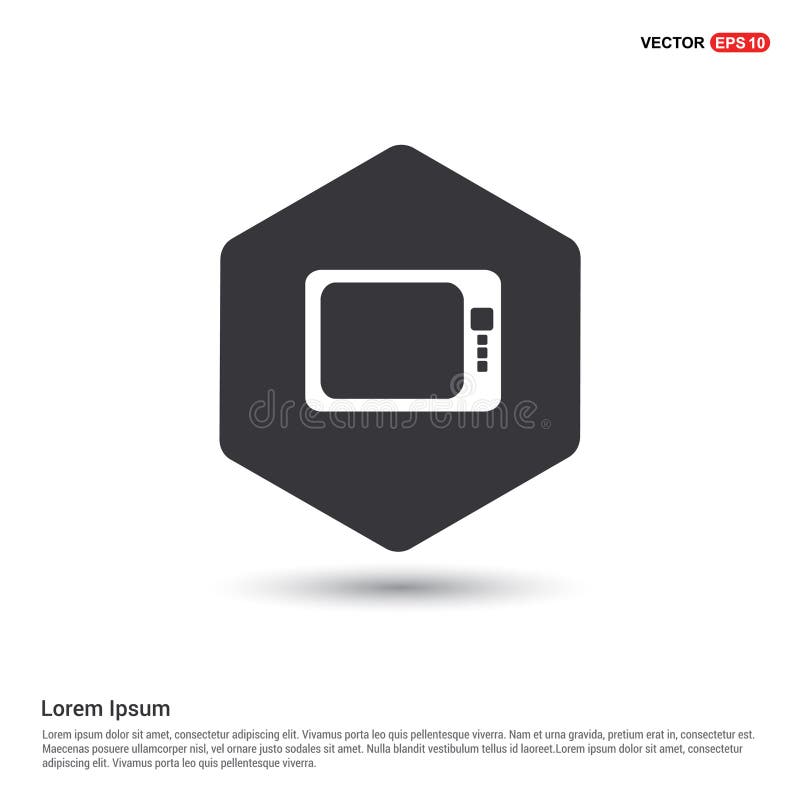 VECTOR EPS 10

dreamstime®

Lorem Ipsum

Lorem ipsum dolor sit amet, consectetur adipiscing elit. Vivamus porta leo quis pellentesque viverra. Nam et urna gravida, pretium erat in, consectetur est. Maecenas posuere ullamcorper nisl, vel ornare justo sodales sit amet. Nulla blandit vestibulum tellus id laoreet.Lorem ipsum dolor sit amet, consectetur adipiscing elit. Vivamus porta leo quis pellentesque viverra.