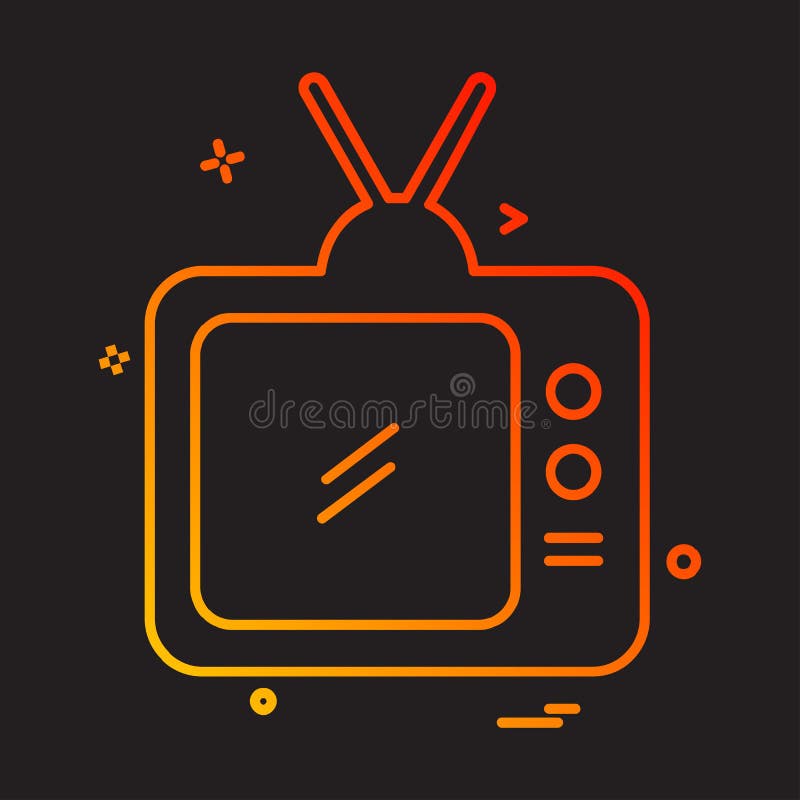 dreamstime