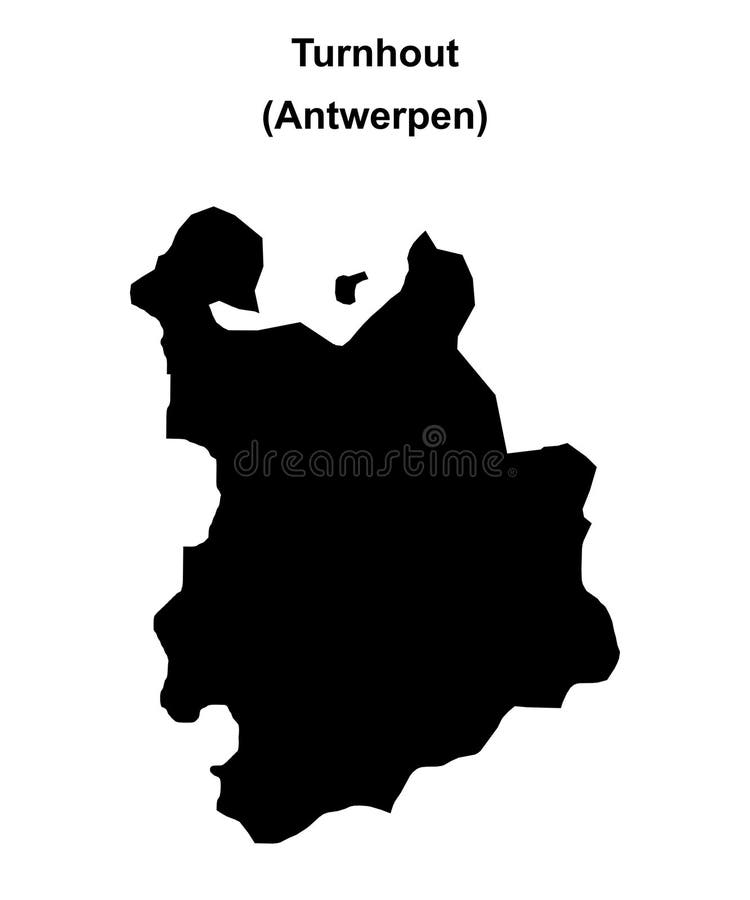 Turnhout
(Antwerpen)

dreamstime