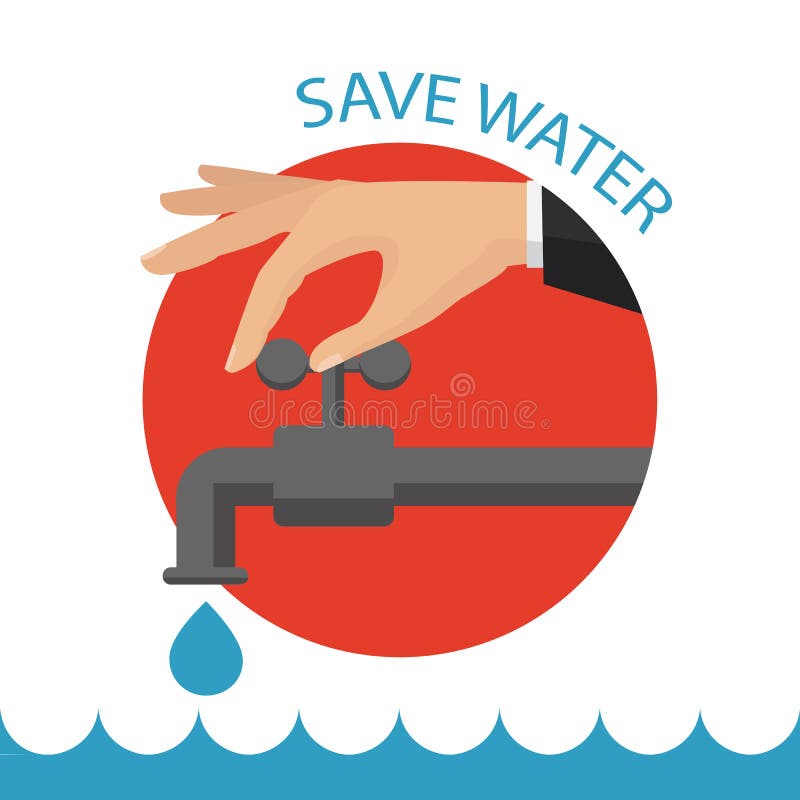 SAVE WATER

dreamstime