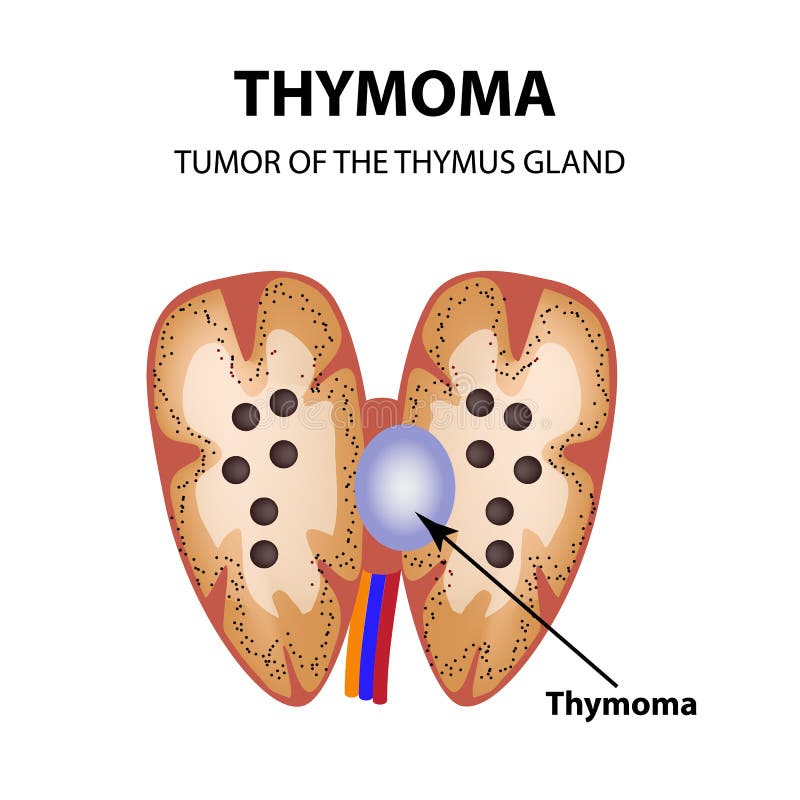 THYMOMA

TUMOR OF THE THYMUS GLAND

Thymoma