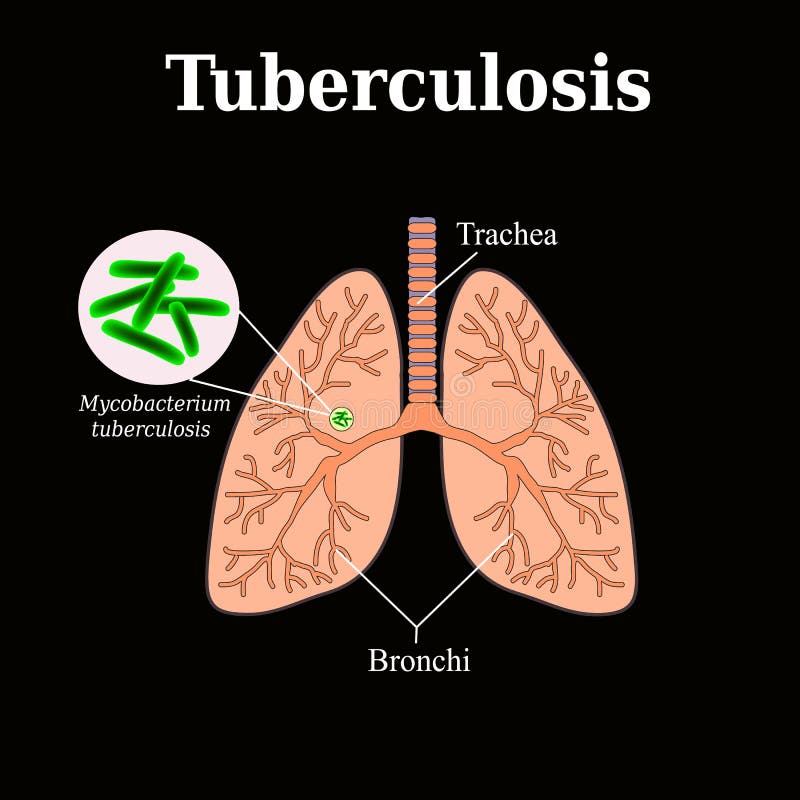 Tuberculosis

Trachea

Mycobacterium tuberculosis

Bronchi