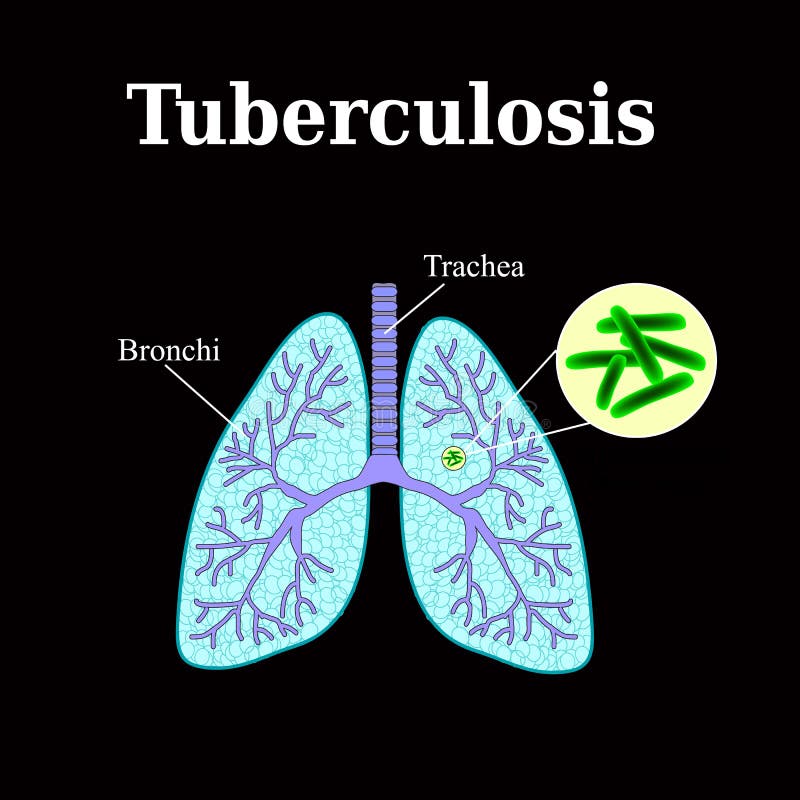 Tuberculosis

Trachea

Bronchi