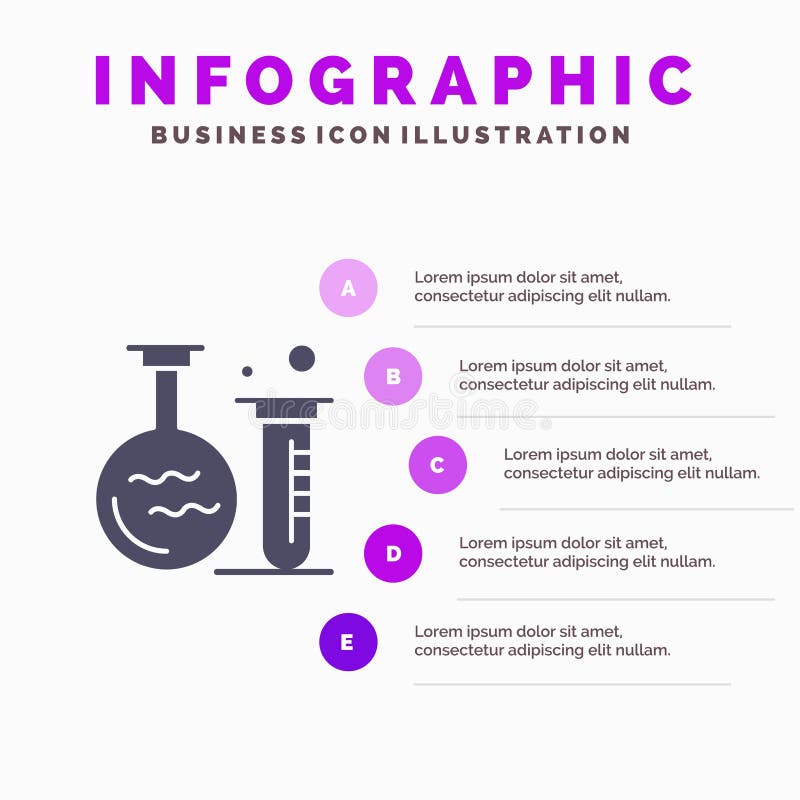 INFOGRAPHIC
BUSINESS ICON ILLUSTRATION

A
Lorem ipsum dolor sit amet, consectetur adipiscing elit nullam.

B
Lorem ipsum dolor sit amet, consectetur adipiscing elit nullam.

dreamstime

C
Lorem ipsum dolor sit amet, consectetur adipiscing elit nullam.

D
Lorem ipsum dolor sit amet, consectetur adipiscing elit nullam.

E
Lorem ipsum dolor sit amet, consectetur adipiscing elit nullam.