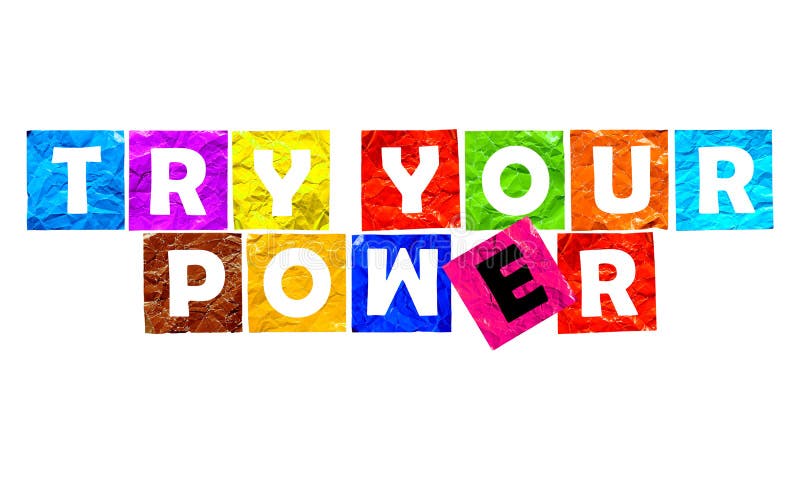 TRY YOUR
POWER

dreamstime