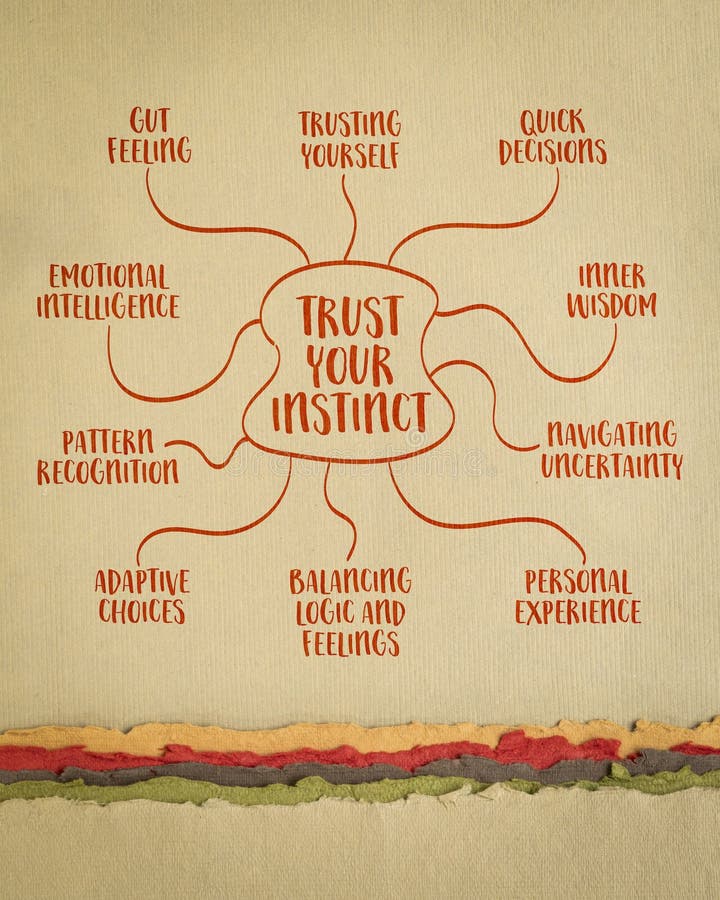 GUT FEELING

TRUSTING YOURSELF

QUICK DECISIONS

EMOTIONAL INTELLIGENCE

TRUST YOUR INSTINCT

INNER WISDOM

PATTERN RECOGNITION

NAVIGATING UNCERTAINTY

ADAPTIVE CHOICES

BALANCING LOGIC AND FEELINGS

PERSONAL EXPERIENCE