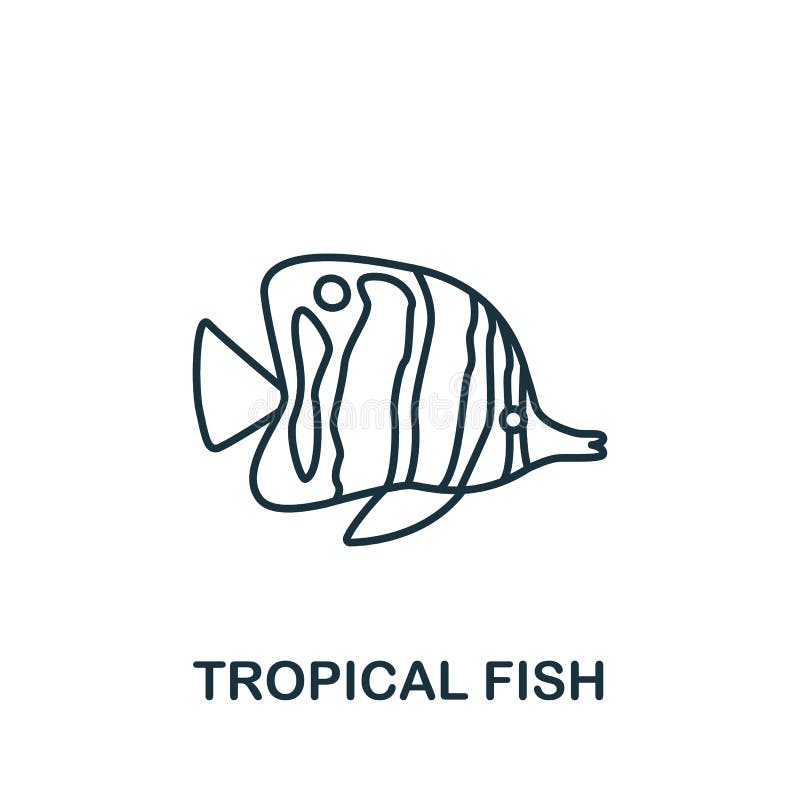 dreamstime

TROPICAL FISH