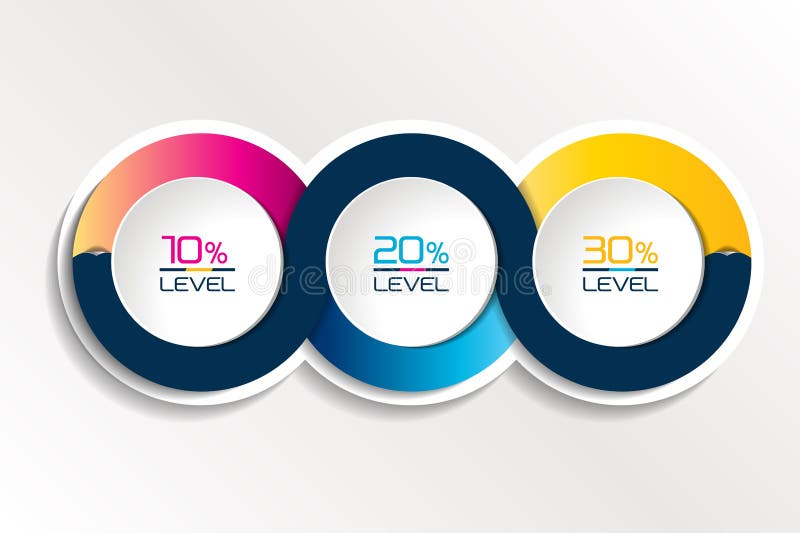 10%
LEVEL

20%
LEVEL

30%
LEVEL

dreamstime