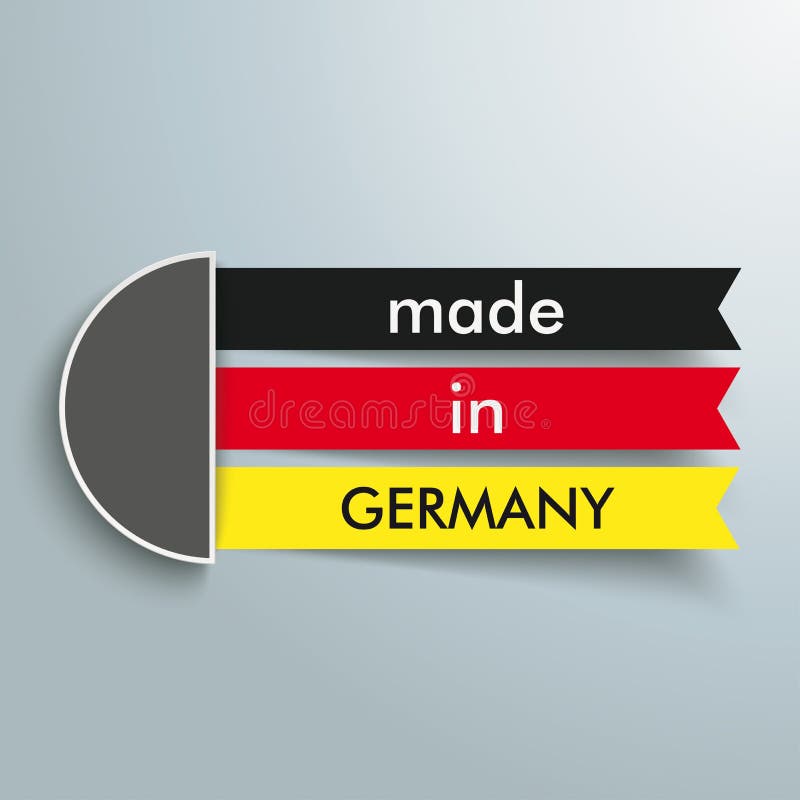 made
in
GERMANY
dreamstime