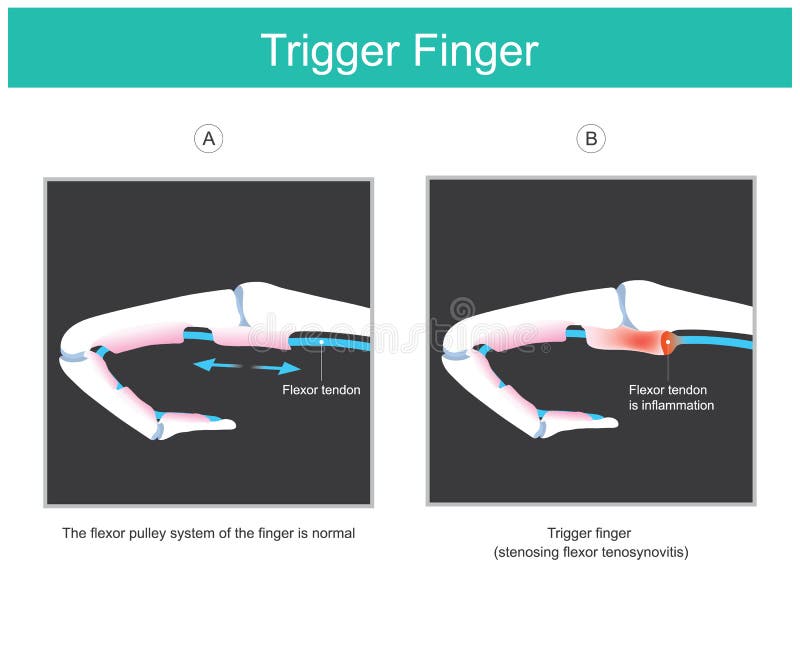 Trigger Finger

A

Flexor tendon

The flexor pulley system of the finger is normal

B

Flexor tendon is inflammation

Trigger finger (stenosing flexor tenosynovitis)

dreamstime