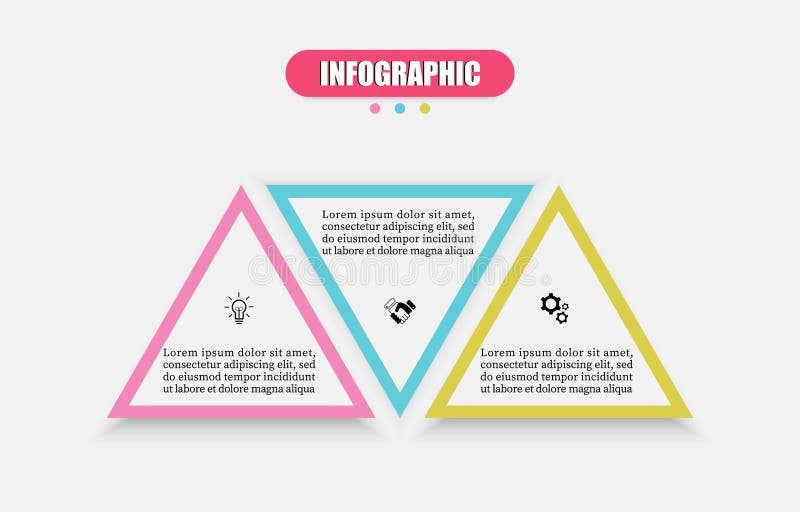 INFOGRAPHIC

Lorem ipsum dolor sit amet, consectetur adipiscing elit, sed do eiusmod tempor incididunt ut labore et dolore magna aliqua

dreamstime

Lorem ipsum dolor sit amet, consectetur adipiscing elit, sed do eiusmod tempor incididunt ut labore et dolore magna aliqua

Lorem ipsum dolor sit amet, consectetur adipiscing elit, sed do eiusmod tempor incididunt ut labore et dolore magna aliqua