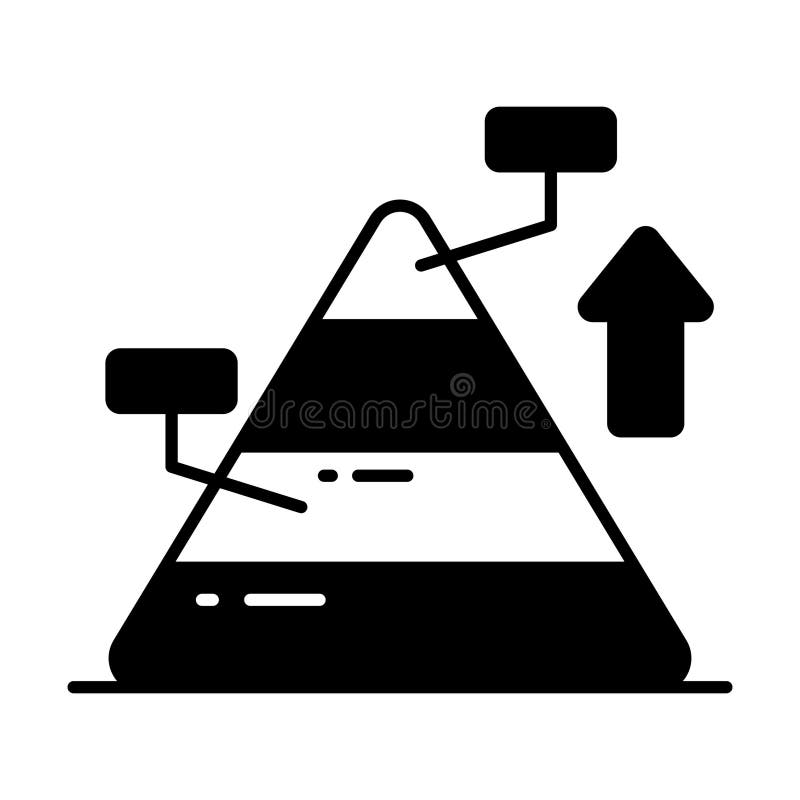 dreamstime