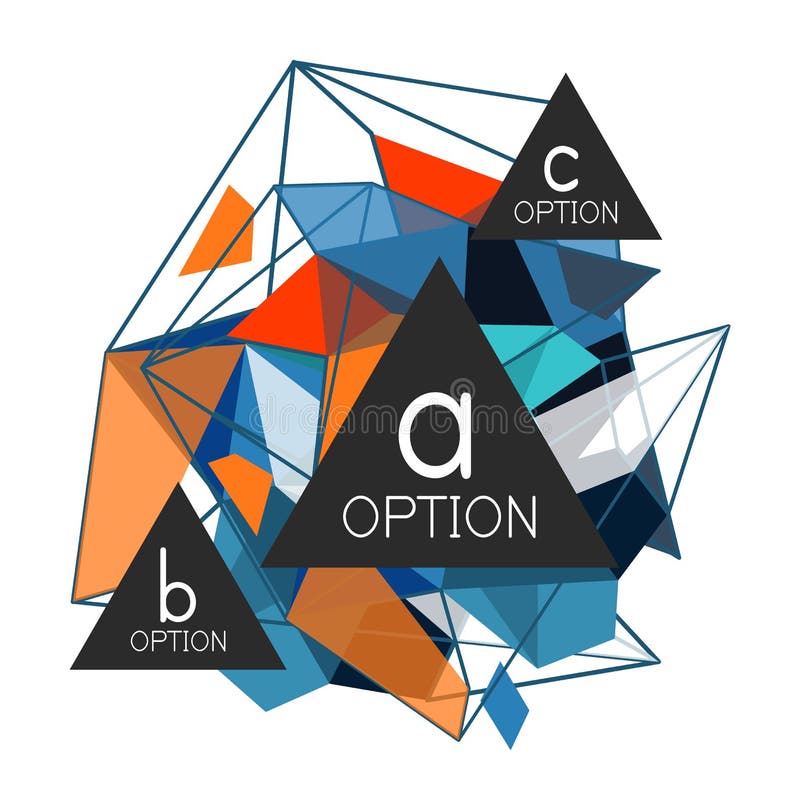 c
OPTION

dreamstime

a
OPTION

b
OPTION