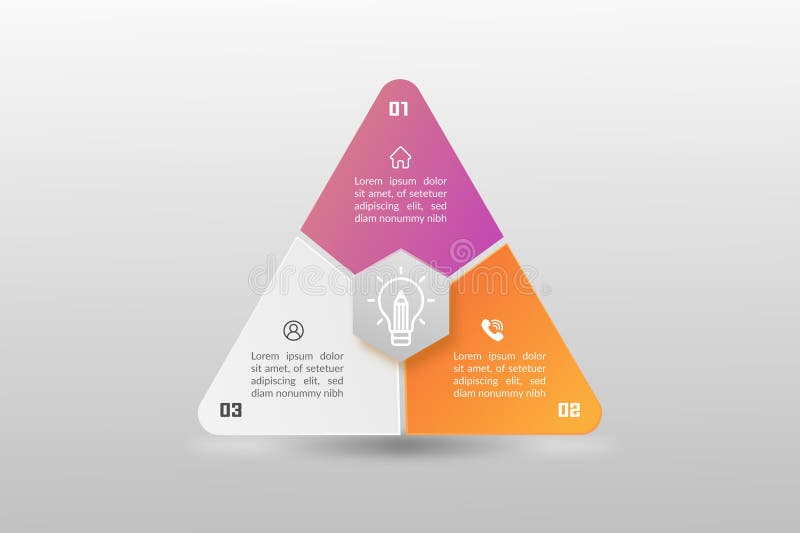 01

Lorem ipsum dolor sit amet, of setetuer adipiscing elit, sed diam nonummy nibh

dreamstime

Lorem ipsum dolor sit amet, of setetuer adipiscing elit, sed diam nonummy nibh

03

Lorem ipsum dolor sit amet, of setetuer adipiscing elit, sed diam nonummy nibh

02