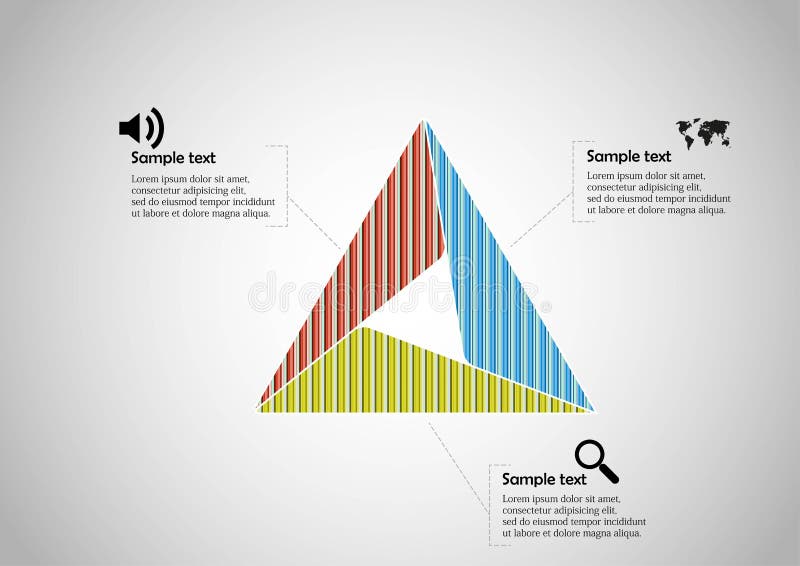 Sample text
Lorem ipsum dolor sit amet, consectetur adipisicing elit, sed do eiusmod tempor incididunt ut labore et dolore magna aliqua.

Sample text
Lorem ipsum dolor sit amet, consectetur adipisicing elit, sed do eiusmod tempor incididunt ut labore et dolore magna aliqua.

dreamstime

Sample text
Lorem ipsum dolor sit amet, consectetur adipisicing elit, sed do eiusmod tempor incididunt ut labore et dolore magna aliqua.