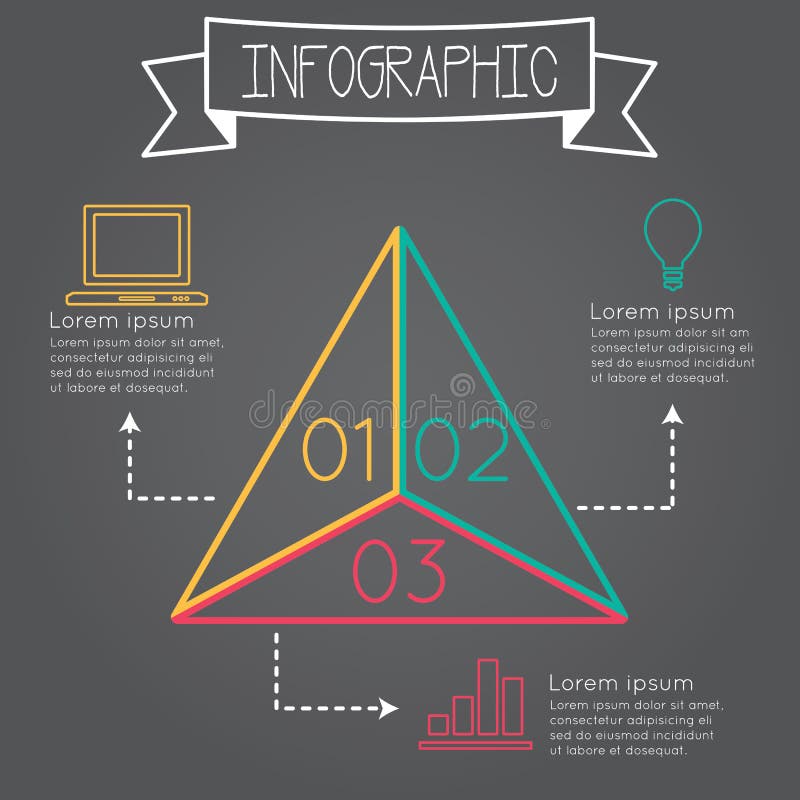 INFOGRAPHIC

Lorem ipsum
Lorem ipsum dolor sit amet, consectetur adipisicing eli sed do eiusmod incididunt ut labore et dosequat.

Lorem ipsum
Lorem ipsum dolor sit am consectetur adipisicing eli sed do eiusmod incididunt ut labore et dosequat.

dreamstime

01

02

03

Lorem ipsum
Lorem ipsum dolor sit amet, consectetur adipisicing eli sed do eiusmod incididunt ut labore et dosequat.