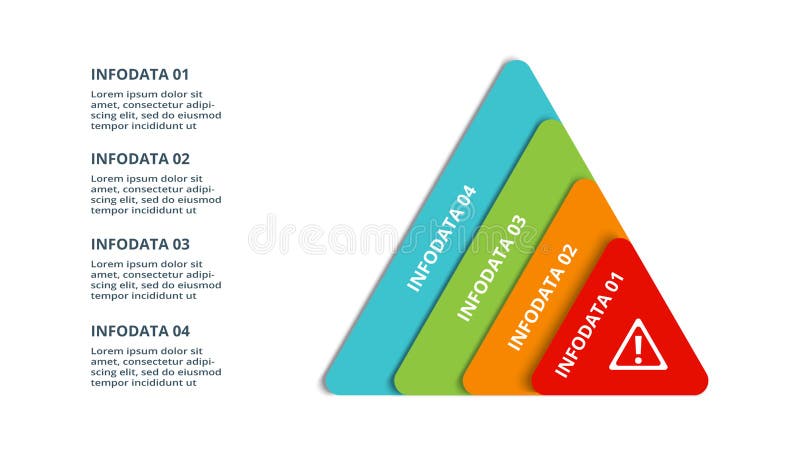 INFODATA 01
Lorem ipsum dolor sit amet, consectetur adipiscing elit, sed do eiusmod tempor incididunt ut

INFODATA 02
Lorem ipsum dolor sit amet, consectetur adipiscing elit, sed do eiusmod tempor incididunt ut

INFODATA 03
Lorem ipsum dolor sit amet, consectetur adipiscing elit, sed do eiusmod tempor incididunt ut

INFODATA 04
Lorem ipsum dolor sit amet, consectetur adipiscing elit, sed do eiusmod tempor incididunt ut

INFODATA 04
INFODATA 03
INFODATA 02
INFODATA 01

dreamstime