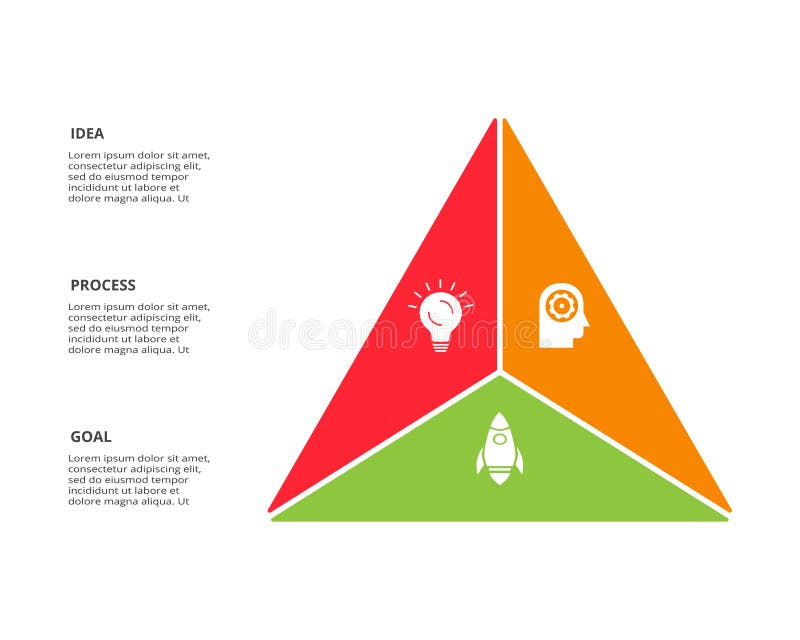 IDEA
Lorem ipsum dolor sit amet, consectetur adipiscing elit, sed do eiusmod tempor incididunt ut labore et dolore magna aliqua. Ut

PROCESS
Lorem ipsum dolor sit amet, consectetur adipiscing elit, sed do eiusmod tempor incididunt ut labore et dolore magna aliqua. Ut

GOAL
Lorem ipsum dolor sit amet, consectetur adipiscing elit, sed do eiusmod tempor incididunt ut labore et dolore magna aliqua. Ut

dreamstime