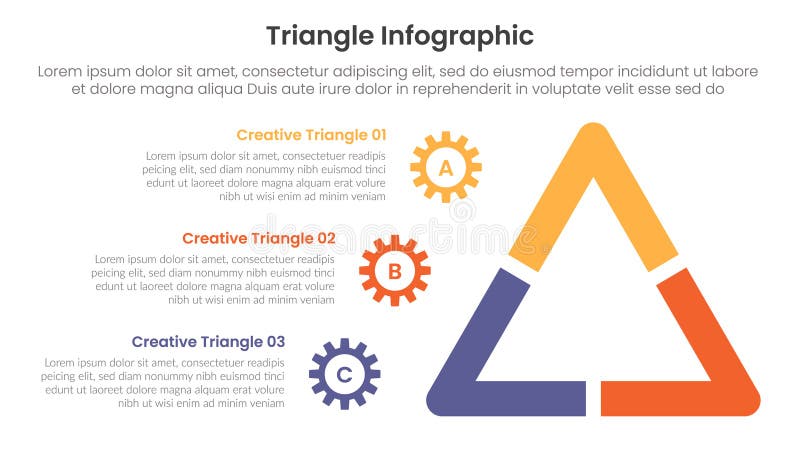 Triangle Infographic

Lorem ipsum dolor sit amet, consectetur adipiscing elit, sed do eiusmod tempor incididunt ut labore et dolore magna aliqua Duis aute irure dolor in reprehenderit in voluptate velit esse sed do

Creative Triangle 01

Lorem ipsum dolor sit amet, consectetuer readipis peicing elit, sed diam nonummy nibh euismod tinci edunt ut laoreet dolore magna alquam erat volure nibh ut wisi enim ad minim veniam

A

Creative Triangle 02

Lorem ipsum dolor sit amet, consectetuer readipis peicing elit, sed diam nonummy nibh euismod tinci edunt ut laoreet dolore magna alquam erat volure nibh ut wisi enim ad minim veniam

B

Creative Triangle 03

Lorem ipsum dolor sit amet, consectetuer readipis peicing elit, sed diam nonummy nibh euismod tinci edunt ut laoreet dolore magna alquam erat volure nibh ut wisi enim ad minim veniam

C

dreamstime